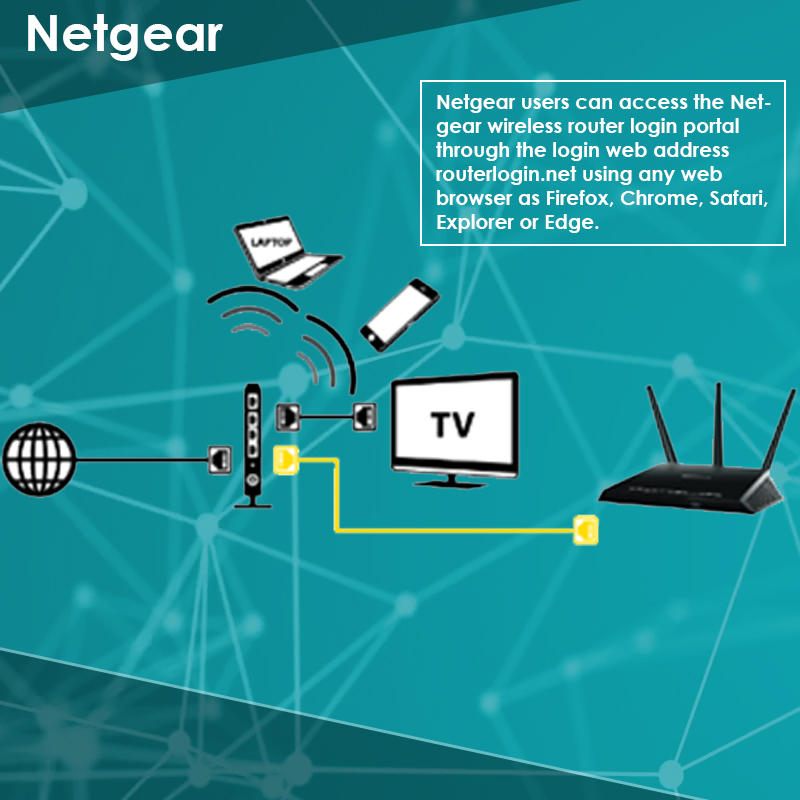 Netgear

Netgear users can access the Netgear wireless router login portal through the login web address routerlogin.net using any web browser as Firefox, Chrome, Safari, Explorer or Edge.

LAPTOP

TV